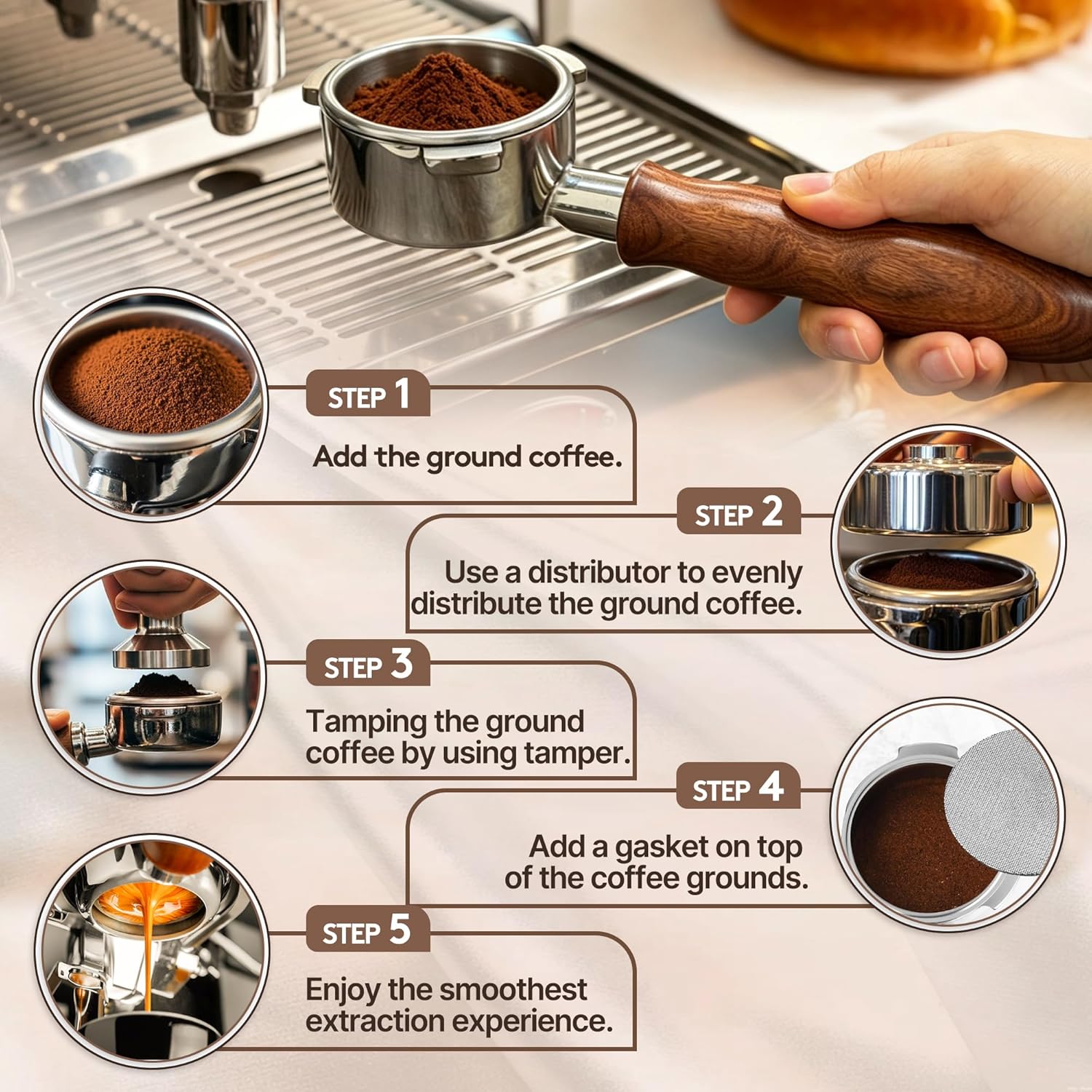 STEP 1
Add the ground coffee.

STEP 2
Use a distributor to evenly distribute the ground coffee.

STEP 3
Tamping the ground coffee by using tamper.

STEP 4
Add a gasket on top of the coffee grounds.

STEP 5
Enjoy the smoothest extraction experience.